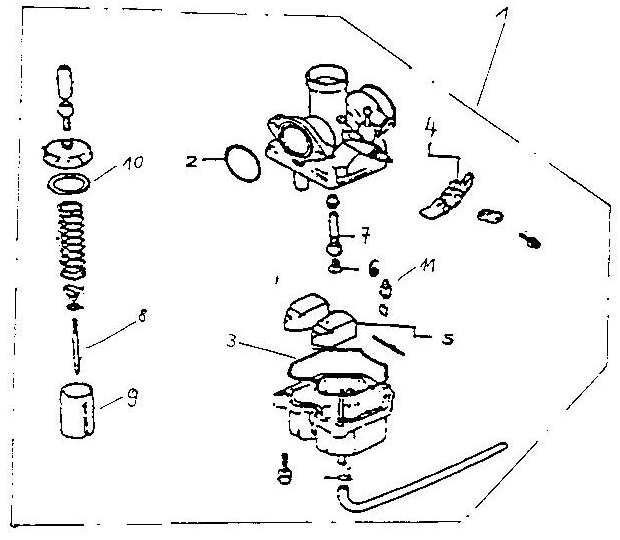 1
4
10
2
7
6
11
8
5
3
9